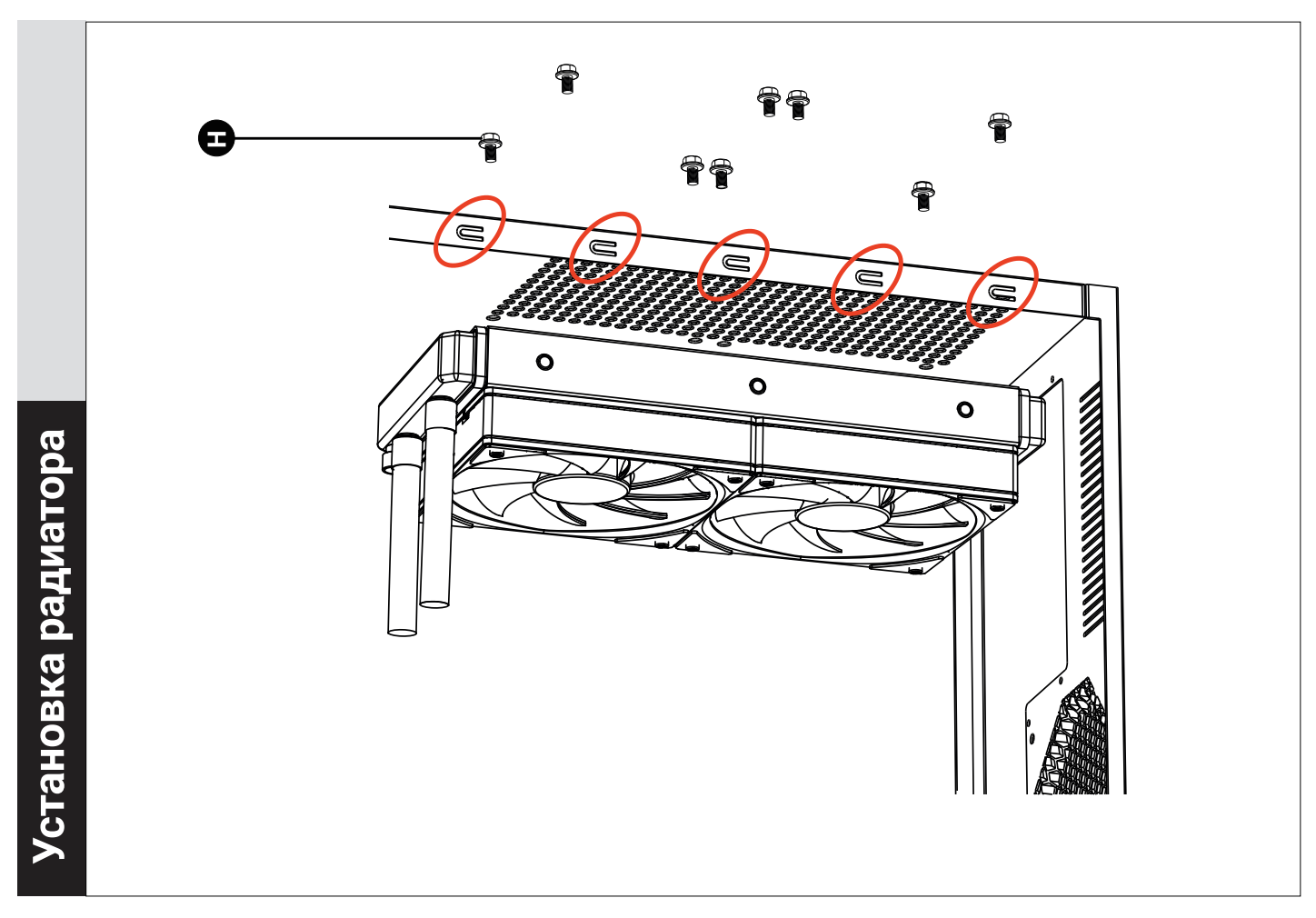 Установка радиатора

H